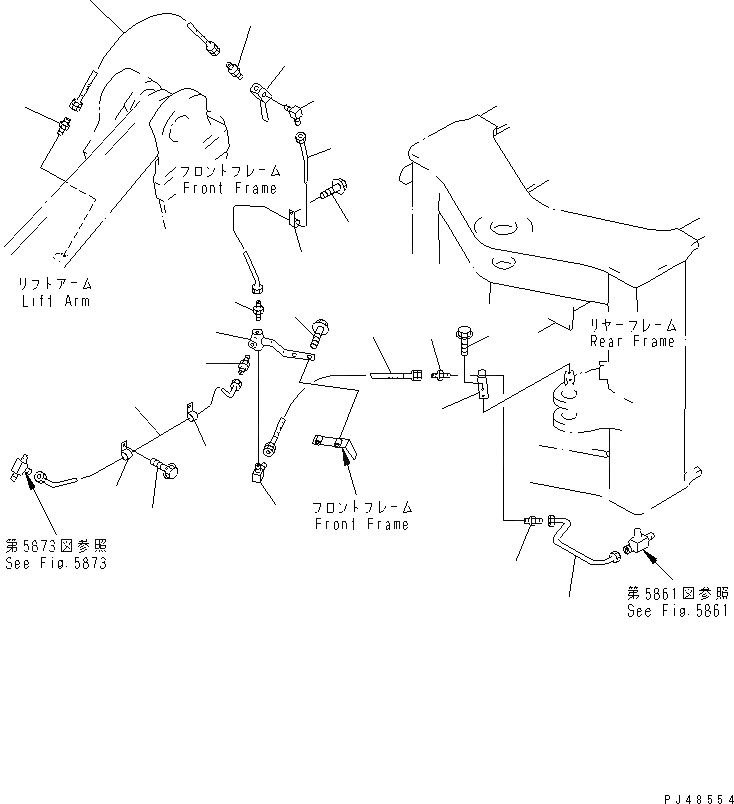 フロントフレーム
Front Frame

リフトアーム
Lift Arm

リヤーフレーム
Rear Frame

フロントフレーム
Front Frame

第5873図参照
See Fig.5873

第5861図参照
See Fig.5861

PJ48554