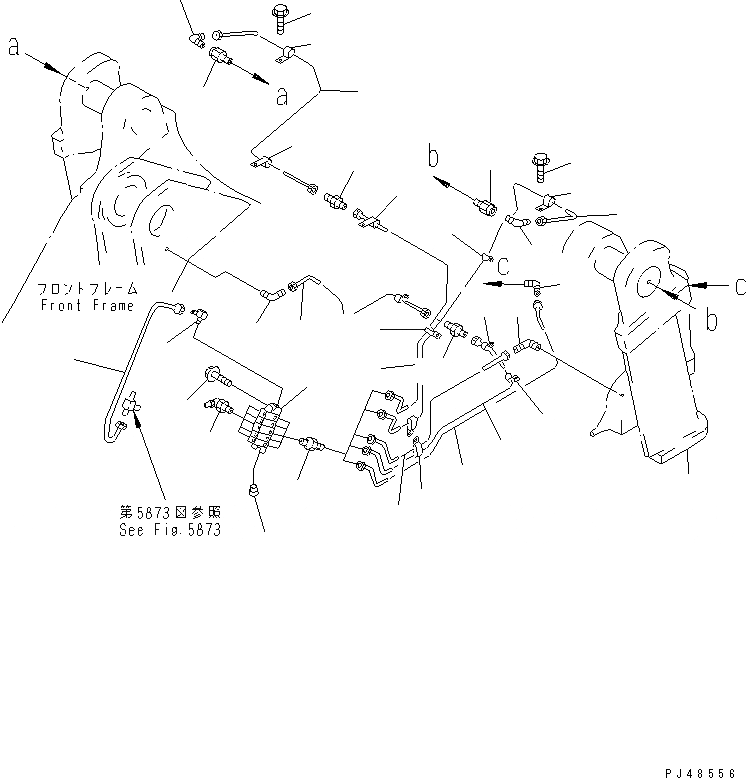 a

a

b

c

c

b

フロントフレーム
Front Frame

第5873図参照
See Fig.5873

PJ48556