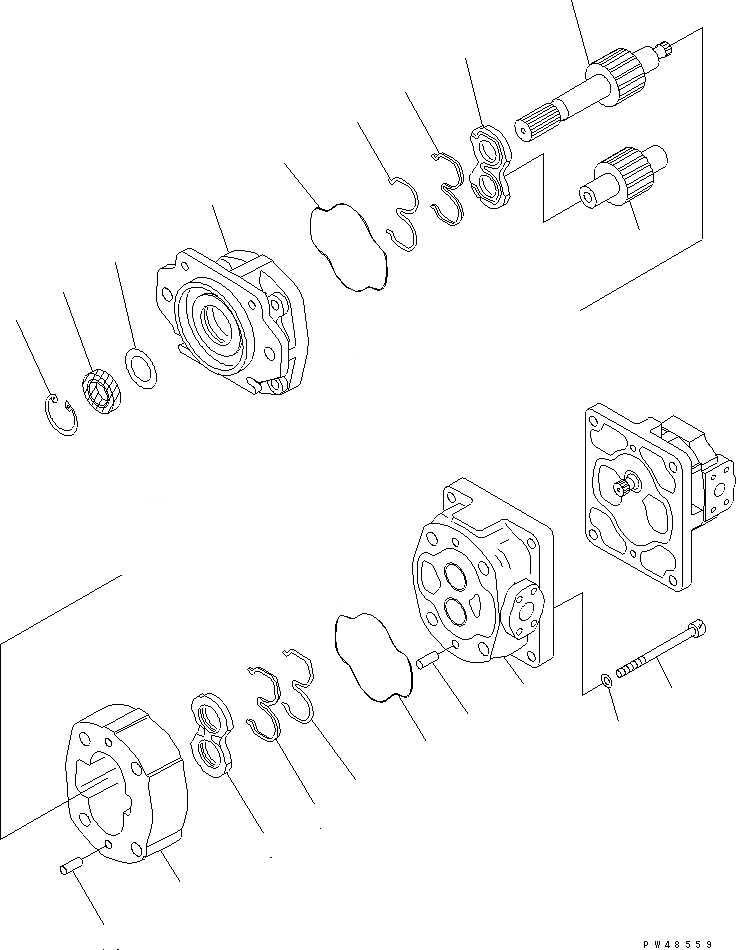 PW48559