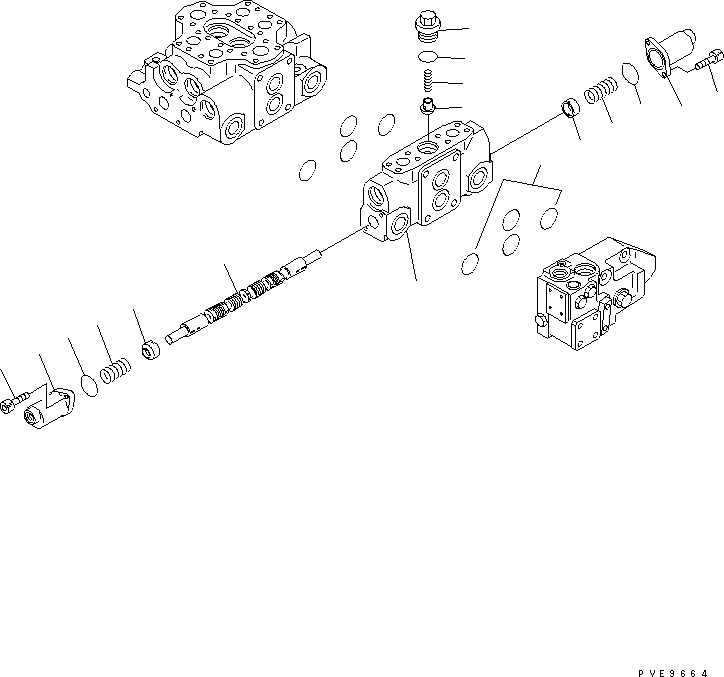 PVE9664