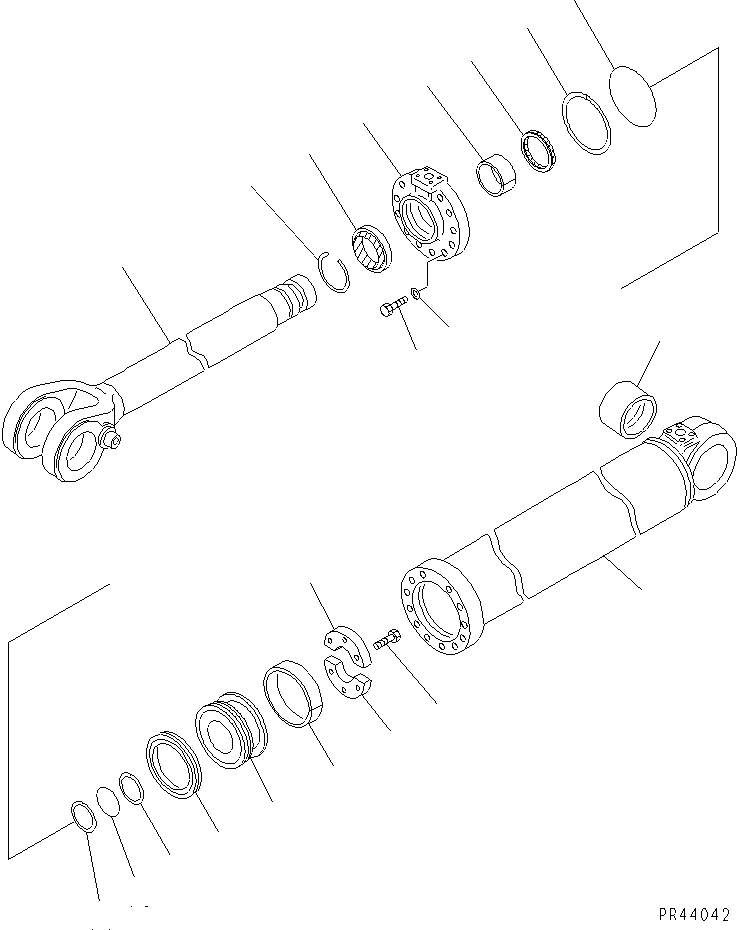 PR44042