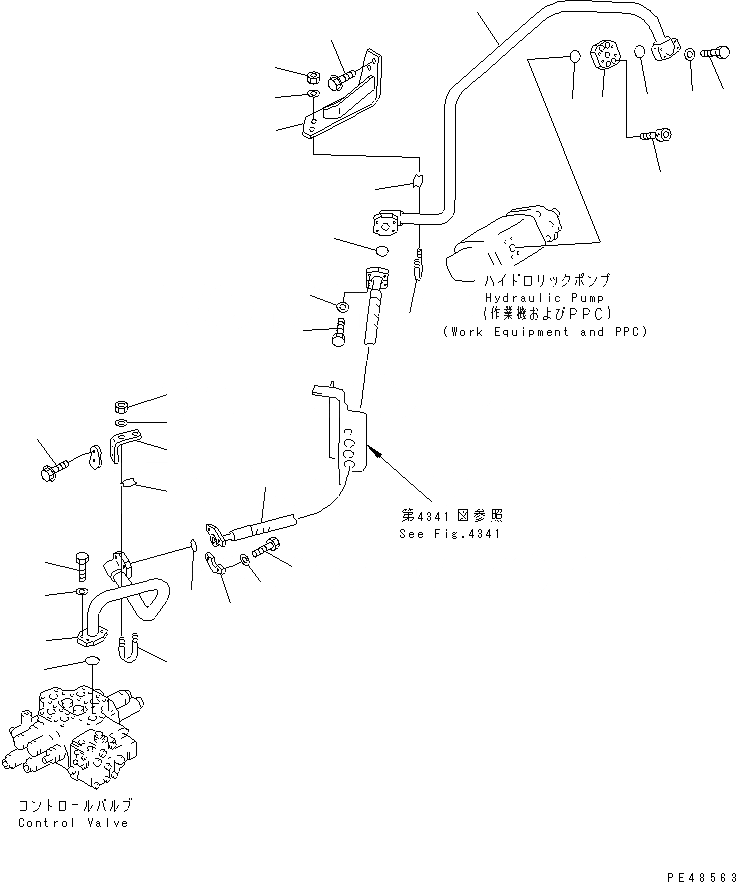 ハイドロリックポンプ
Hydraulic Pump
(作業機およびPPC)
(Work Equipment and PPC)

第4341図参照
See Fig.4341

コントロールバルブ
Control Valve

PE48563