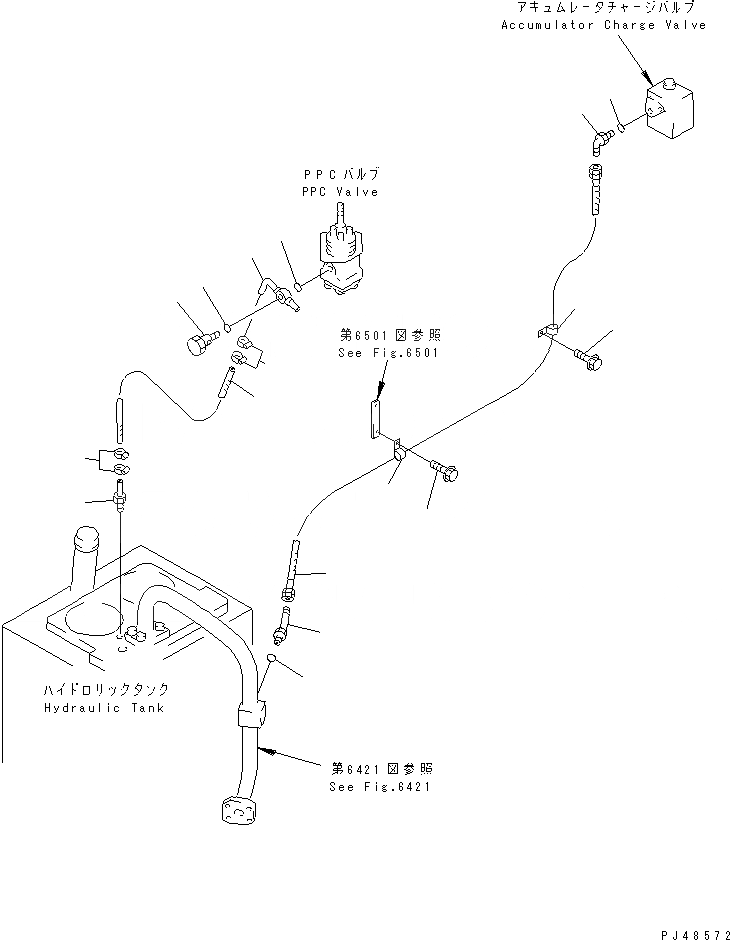 アキュムレータチャージバルブ
Accumulator Charge Valve

PPCバルブ
PPC Valve

第6501図参照
See Fig.6501

ハイドロリックタンク
Hydraulic Tank

第6421図参照
See Fig.6421

PJ48572