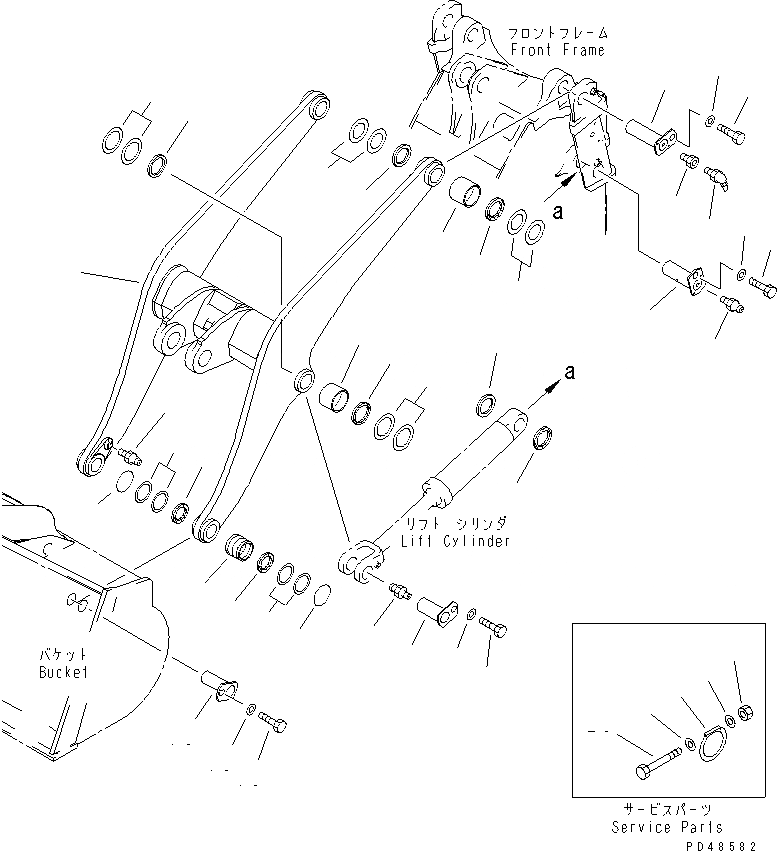 フロントフレーム
Front Frame

a

a

リフト シリンダ
Lift Cylinder

バケット
Bucket

サービスパーツ
Service Parts

PD48582