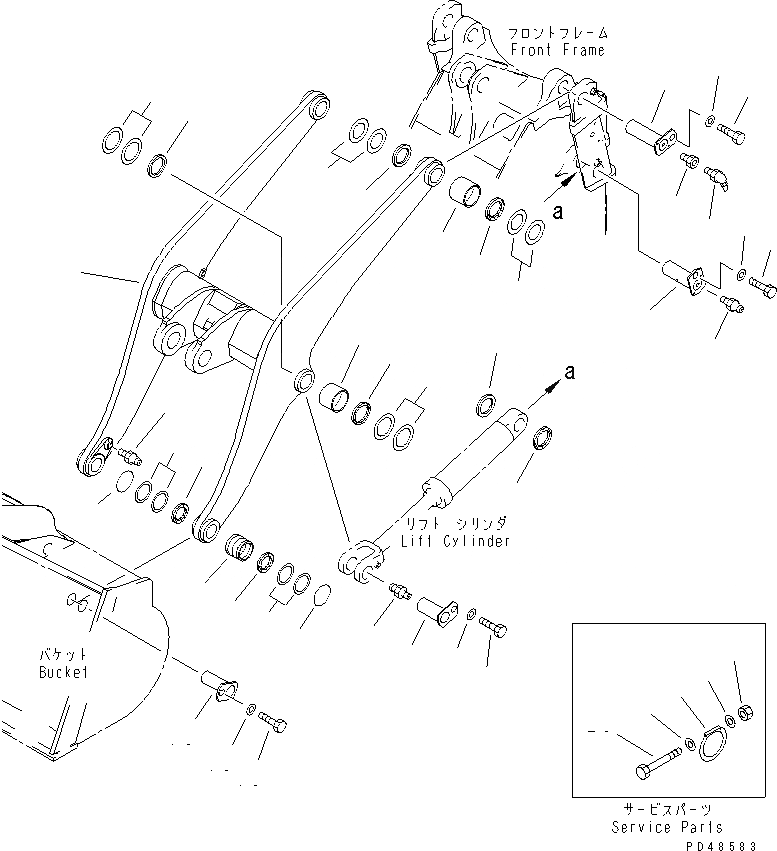 フロントフレーム
Front Frame

a

a

リフト シリンダ
Lift Cylinder

バケット
Bucket

サービスパーツ
Service Parts

PD48583