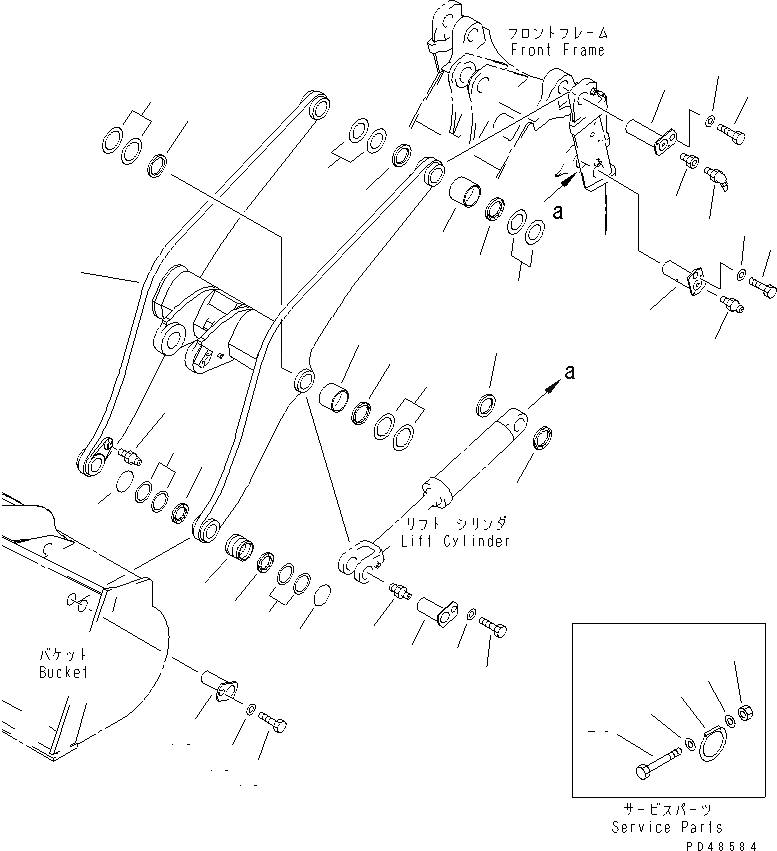 フロントフレーム
Front Frame

a

a

リフト シリンダ
Lift Cylinder

バケット
Bucket

サービスパーツ
Service Parts

PD48584