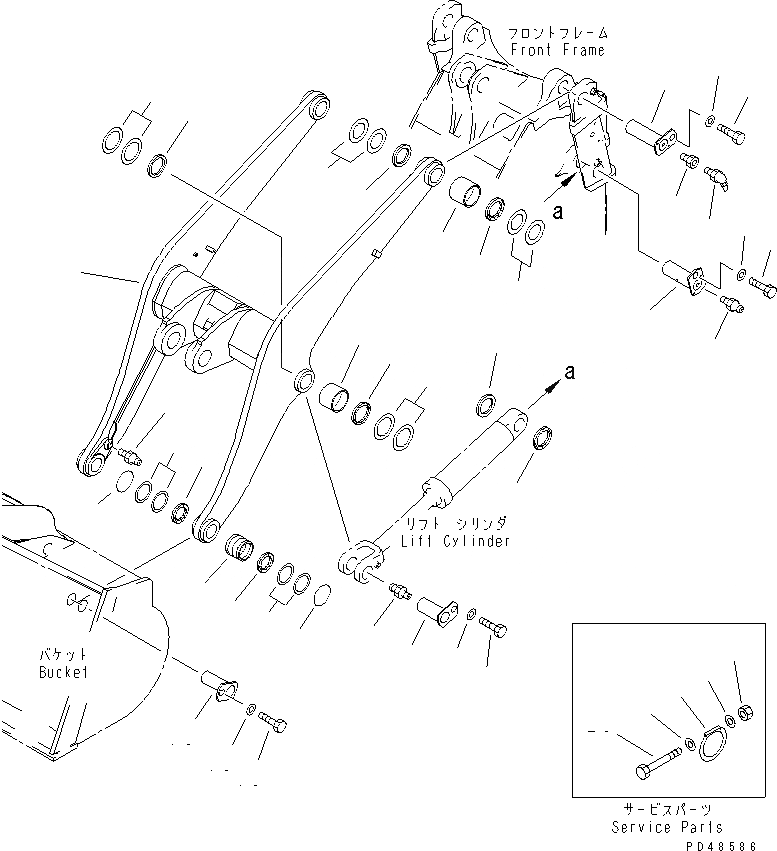 フロントフレーム
Front Frame

a

a

リフト シリンダ
Lift Cylinder

バケット
Bucket

サービスパーツ
Service Parts

PD48586