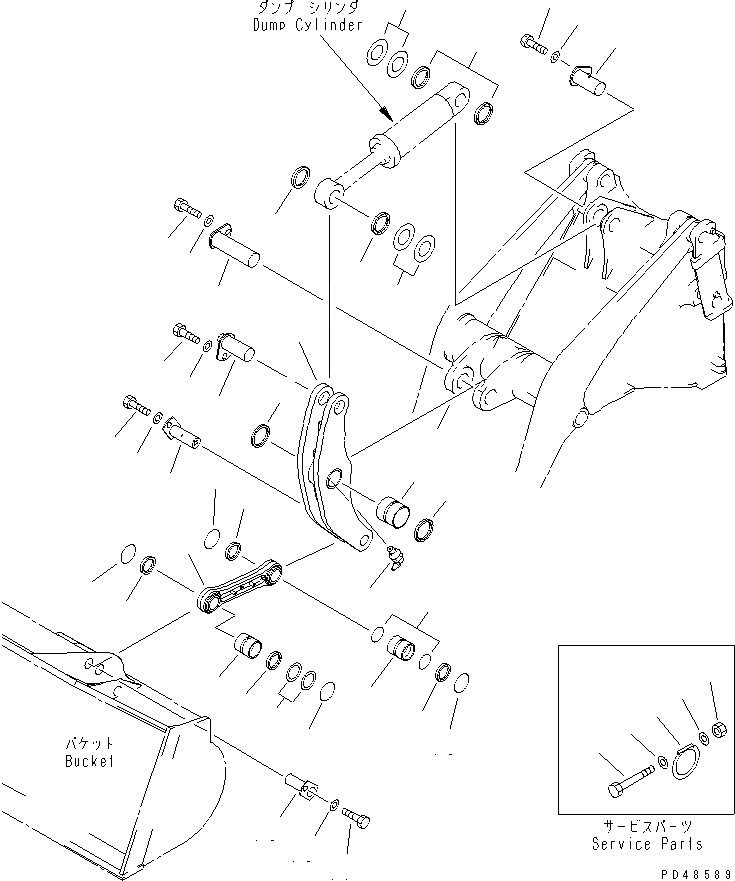 ダンプ シリンダ
Dump Cylinder

バケット
Bucket

サービスパーツ
Service Parts

PD48589