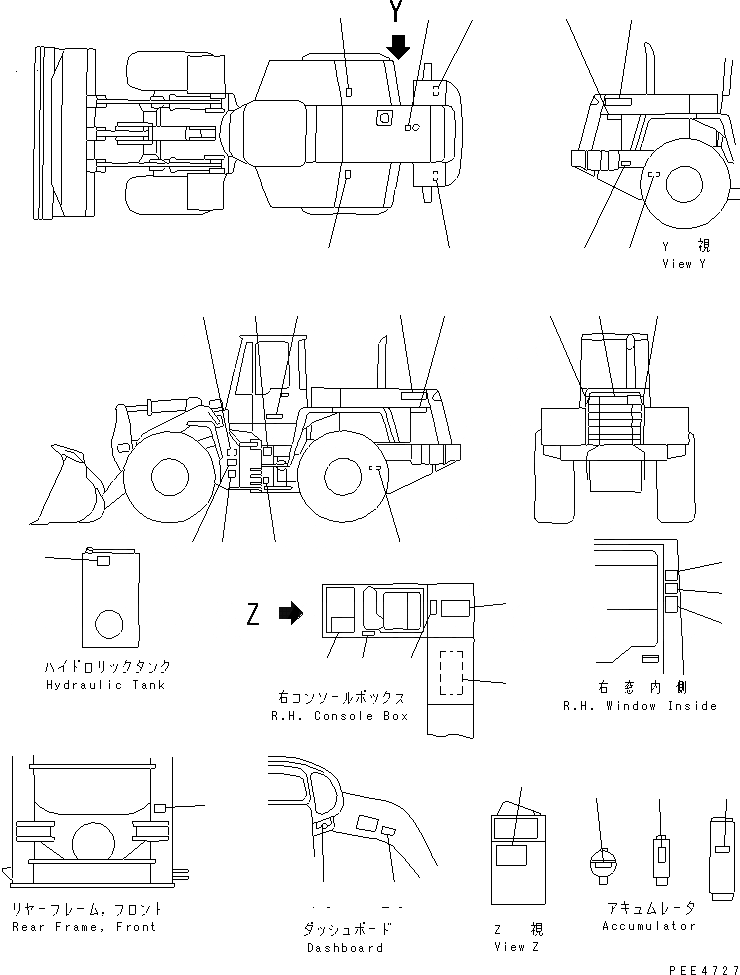 Y

Y 視
View Y

Z

ハイドロリックタンク
Hydraulic Tank

右コンソールボックス
R.H. Console Box

右窓内側
R.H. Window Inside

リヤーフレーム，フロント
Rear Frame, Front

ダッシュボード
Dashboard

Z 視
View Z

アキュムレータ
Accumulator

PEE4727