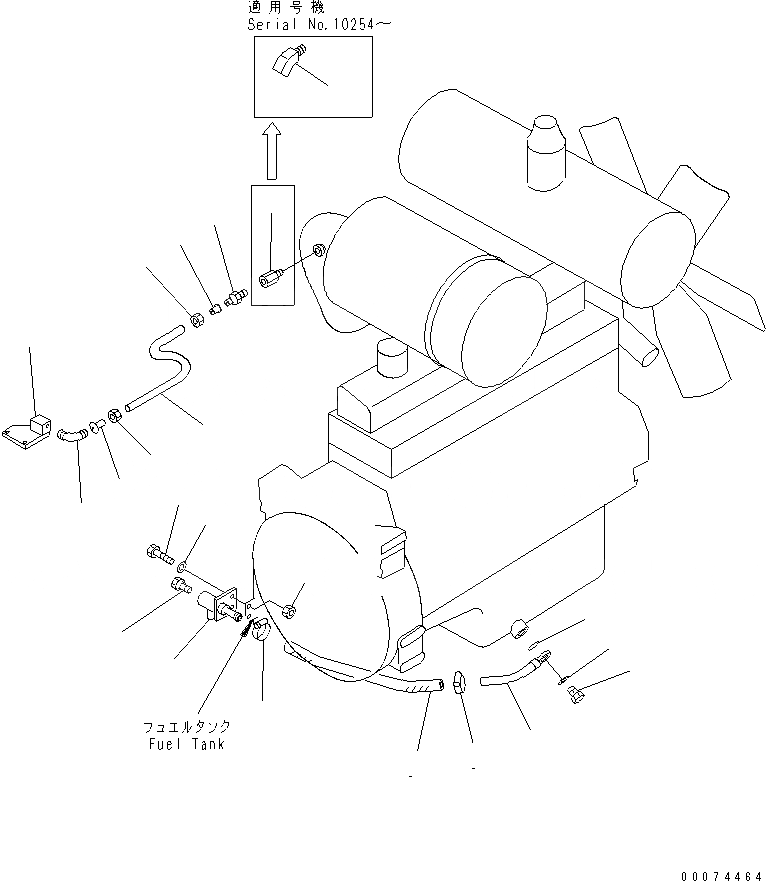 適用号機
Serial No.10254～

フュエルタンク
Fuel Tank

00074464