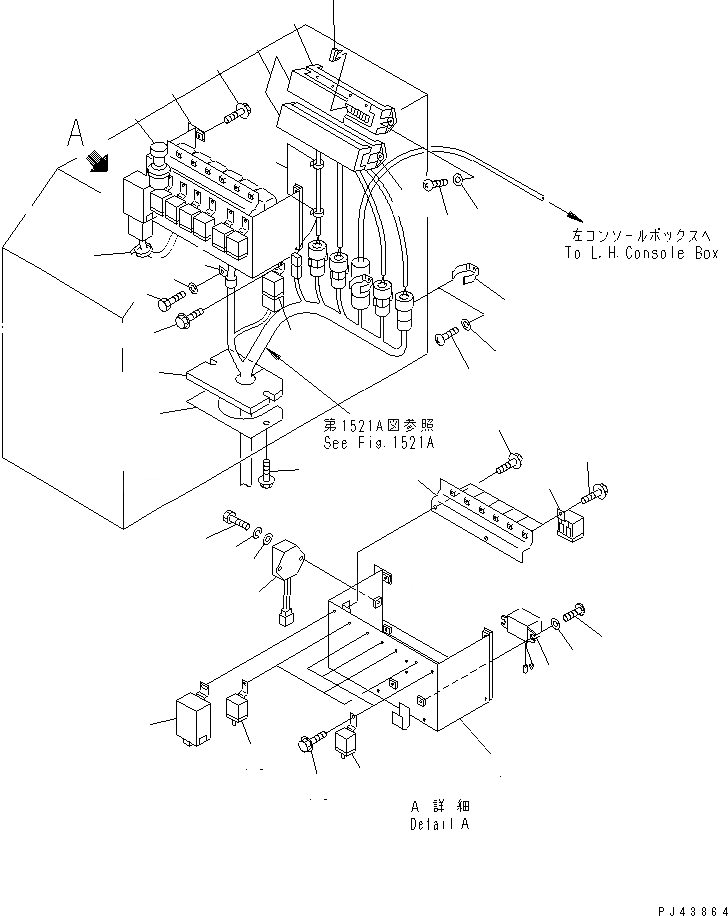 A

左コンソールボックスへ
To L.H.Console Box

第1521A図参照
See Fig.1521A

A 詳 細
Detail A

PJ43864