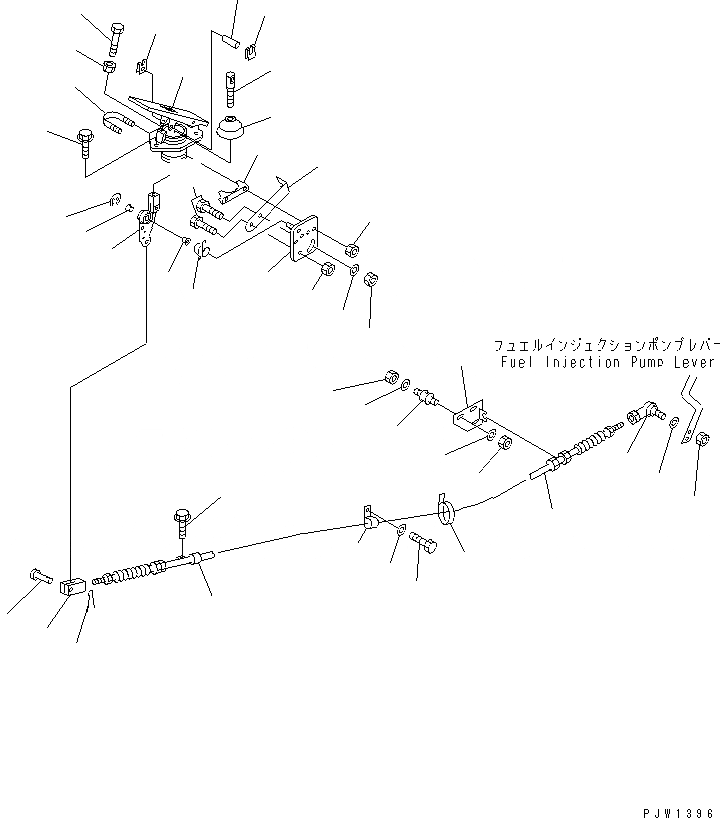 フュエルインジェクションポンプレバー
Fuel Injection Pump Lever

PJW1396