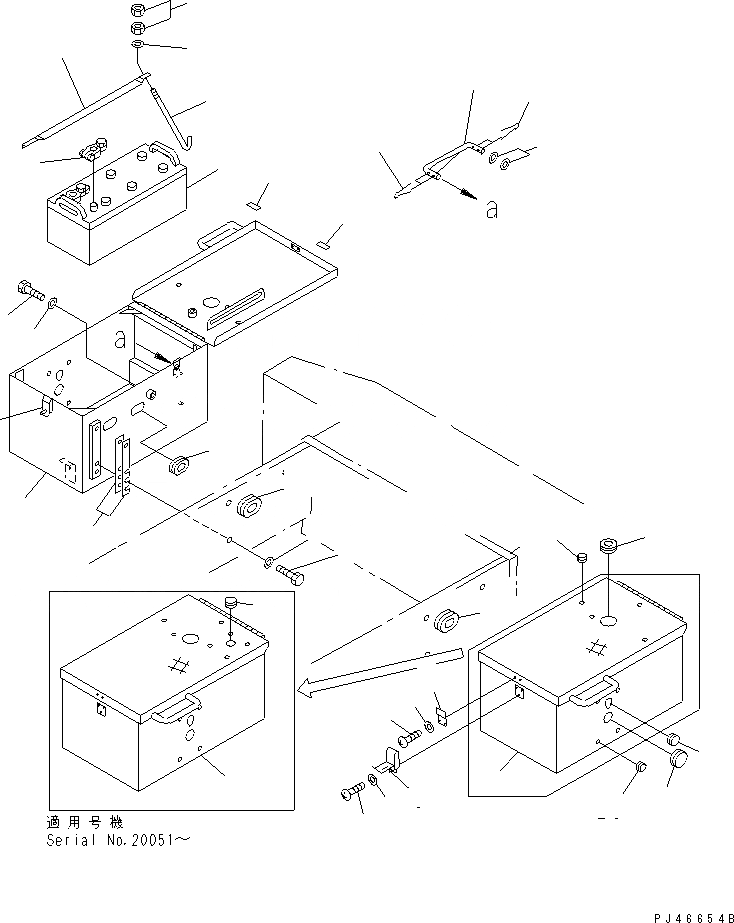 a

a

適用号機
Serial No.20051～

PJ46654B