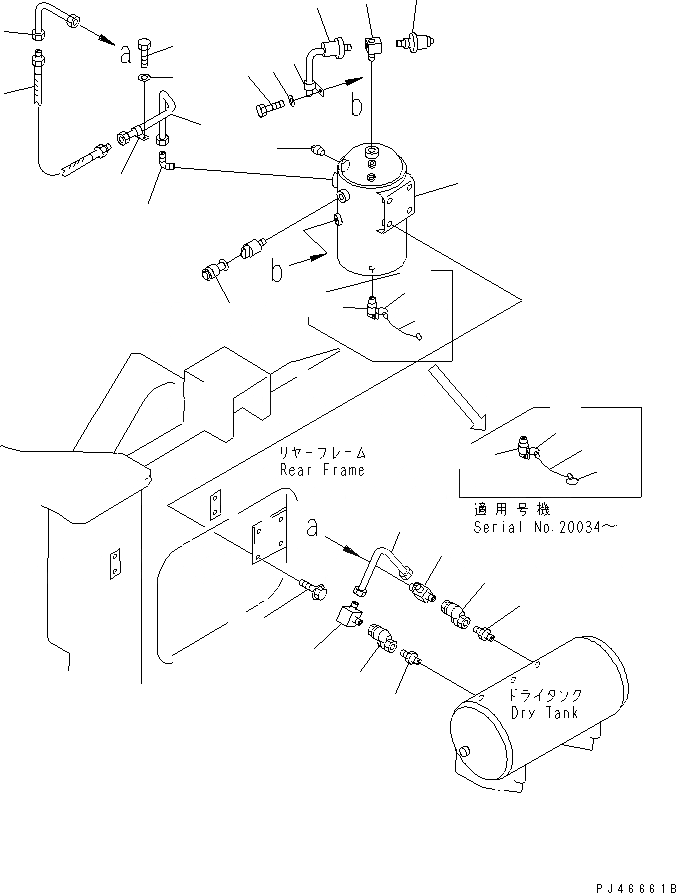 a

b

b

リヤーフレーム
Rear Frame

適用号機
Serial No.20034～

a

ドライタンク
Dry Tank

PJ46661B