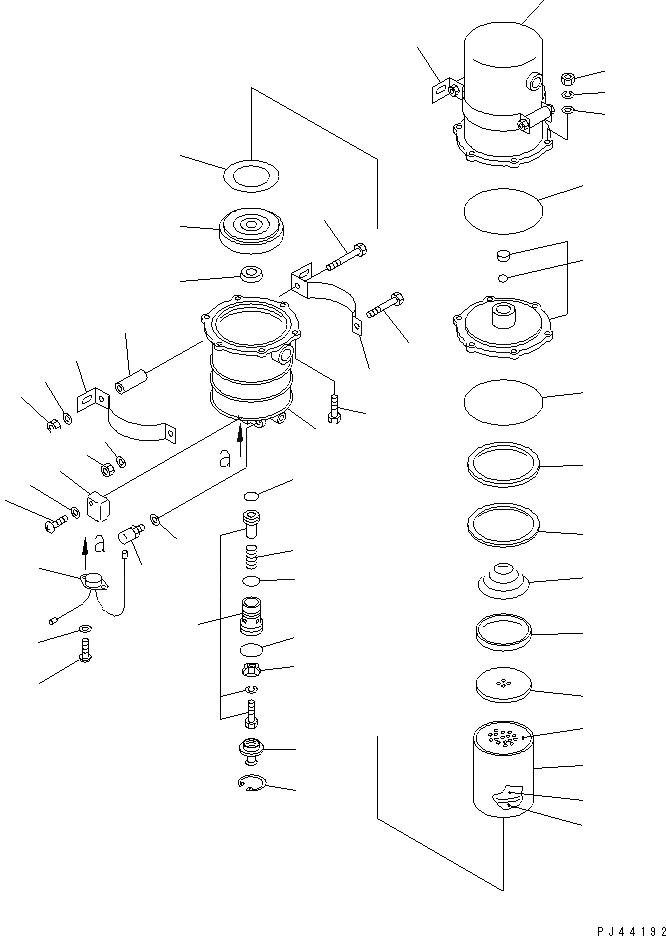 a

a

PJ44192