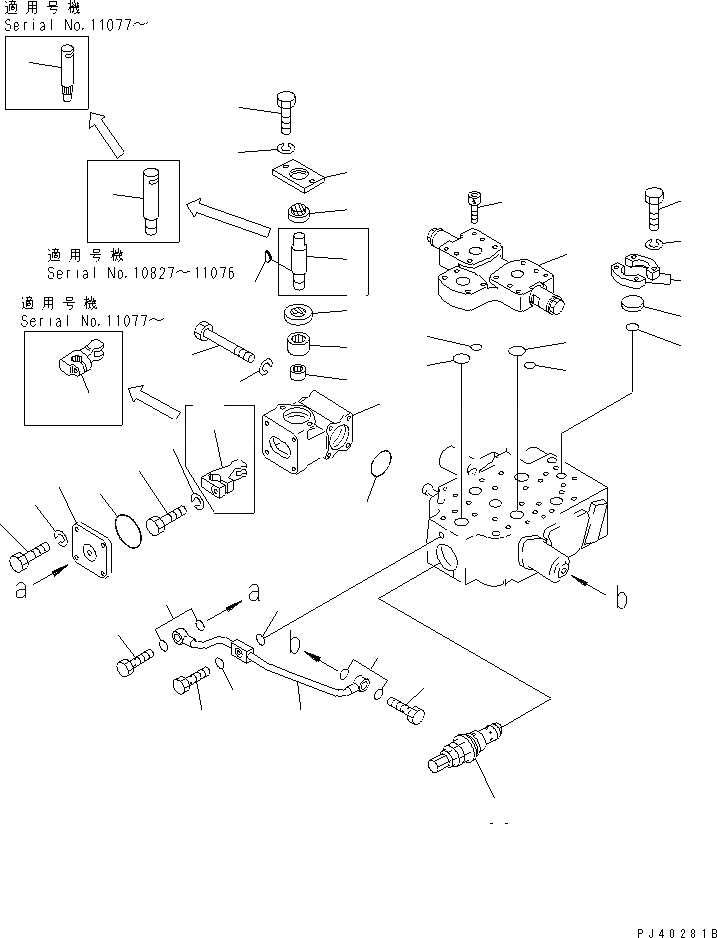 適用号機
Serial No.11077～

適用号機
Serial No.10827～11076

適用号機
Serial No.11077～

a

a

b

b

PJ40281B