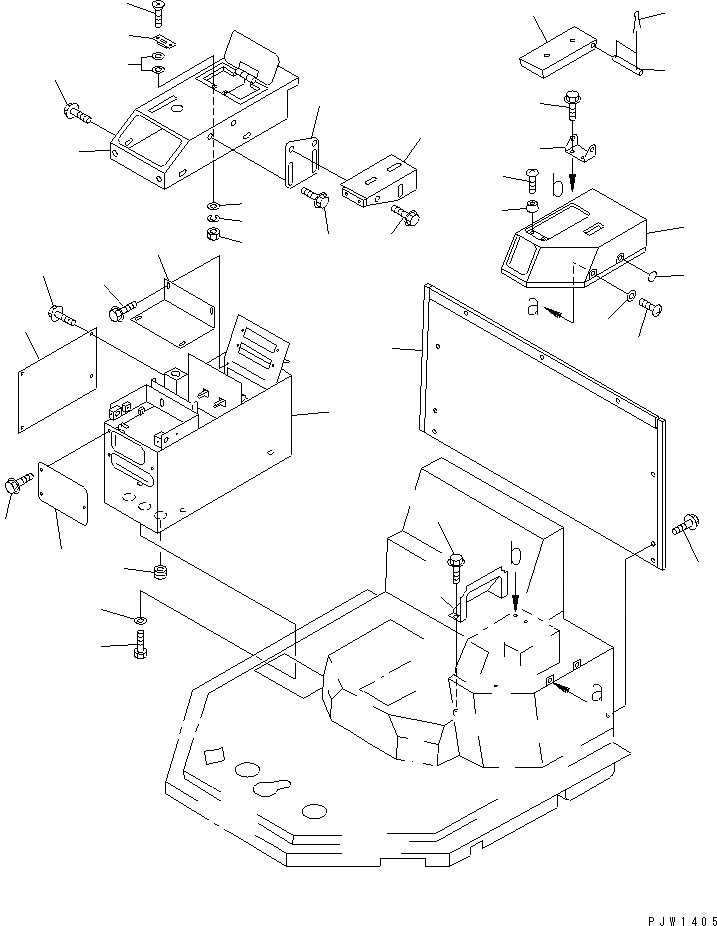 b
a
b
a
PJW1405