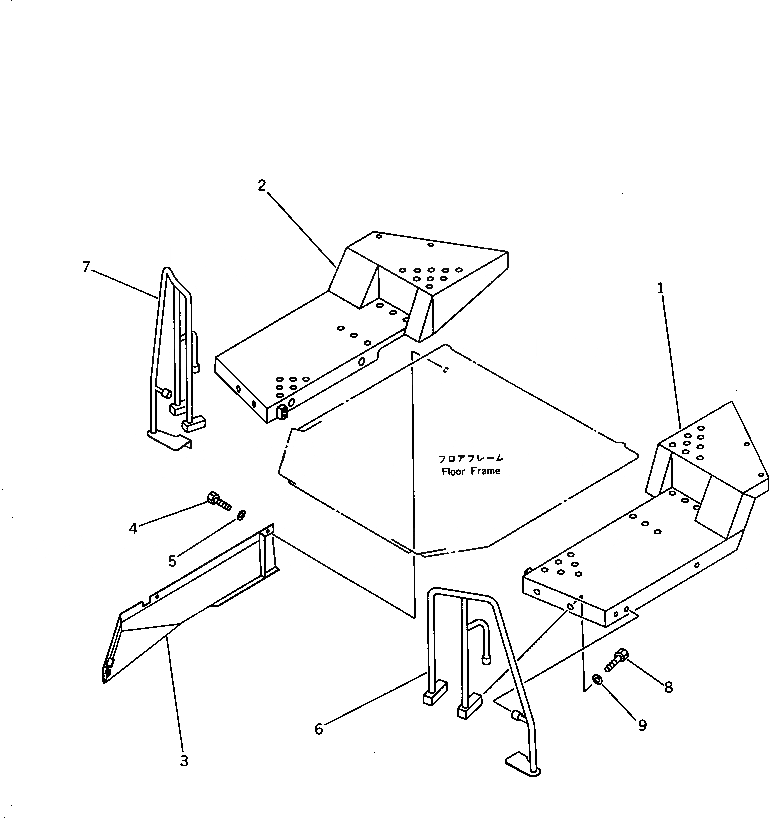 2
7
1
フロアフレーム
Floor Frame
4
5
3
6
8
9