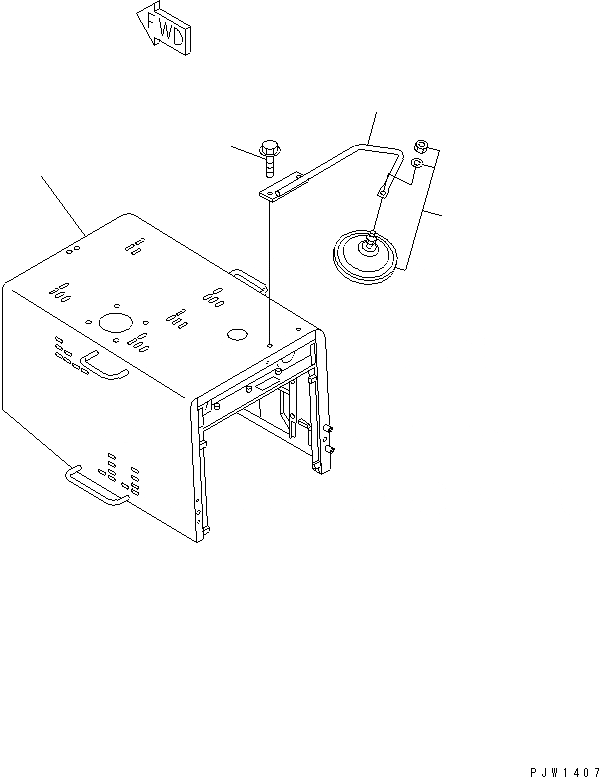 FWD

PJW1407