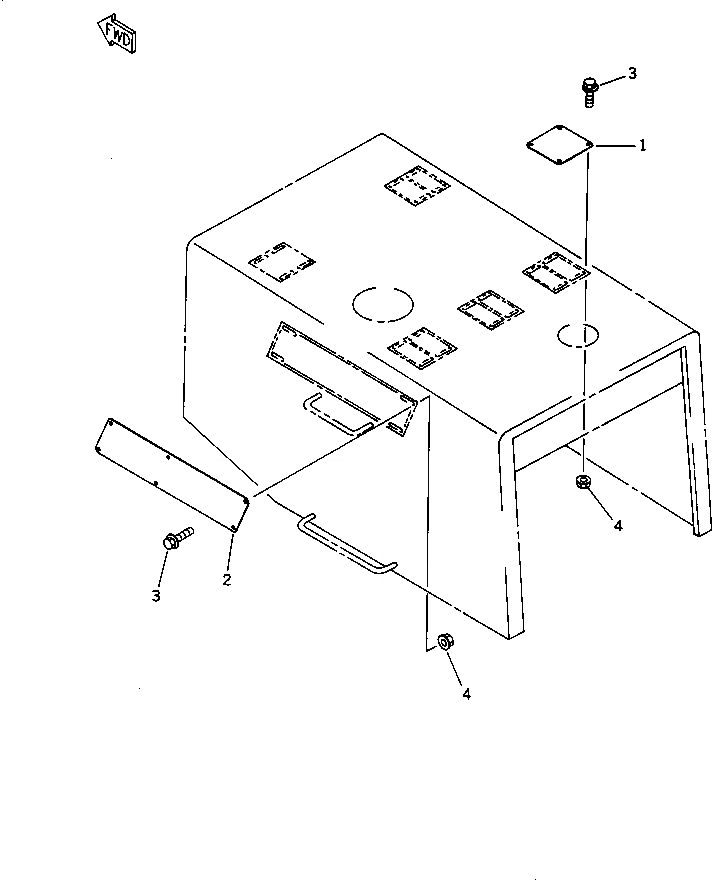 FWD

3

1

4

2

3

4