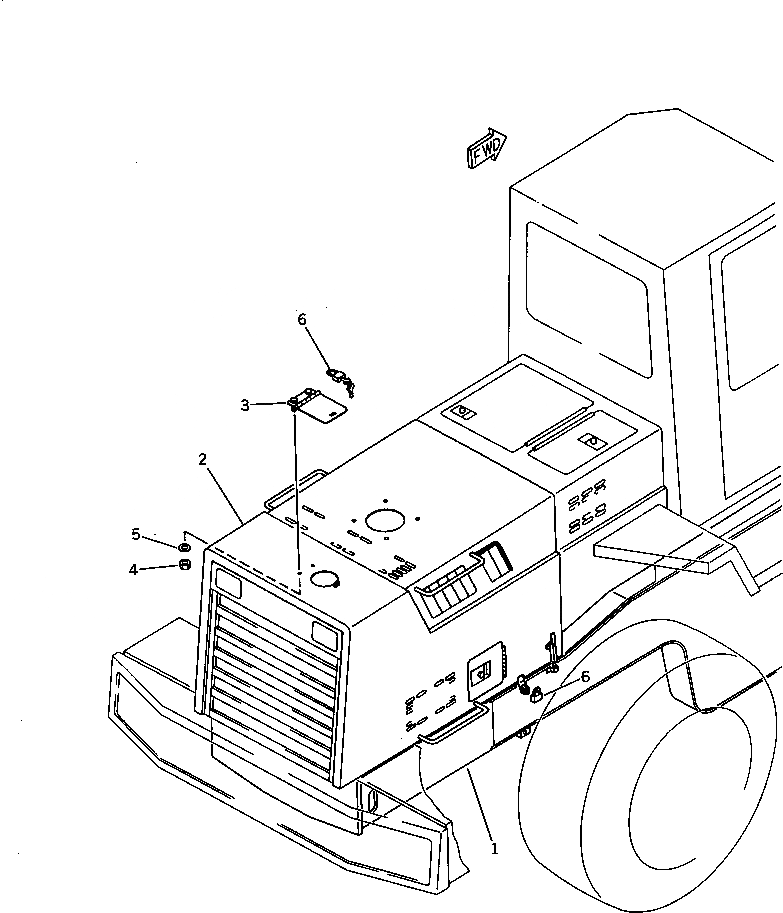 FWD
6
3
2
5
4
6
1