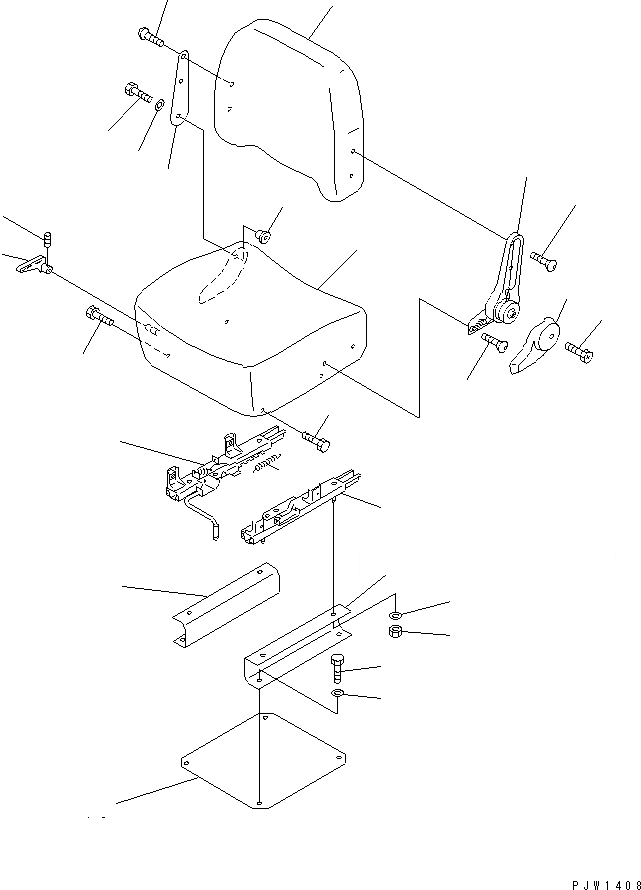 PJW1408