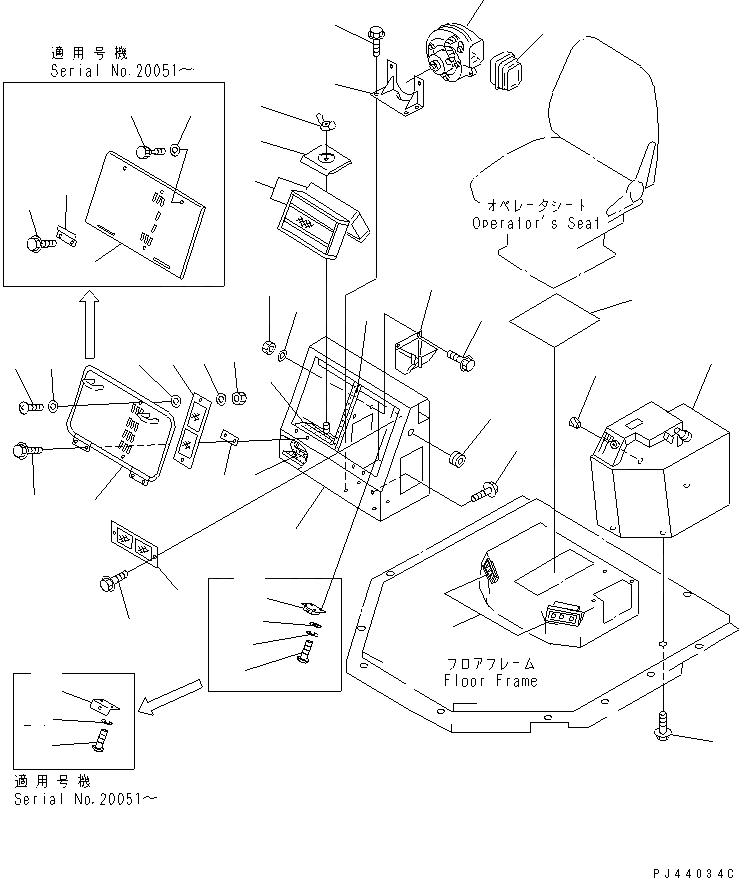 適用号機
Serial No.20051～

オペレータシート
Operator's Seat

フロアフレーム
Floor Frame

適用号機
Serial No.20051～

PJ44034C