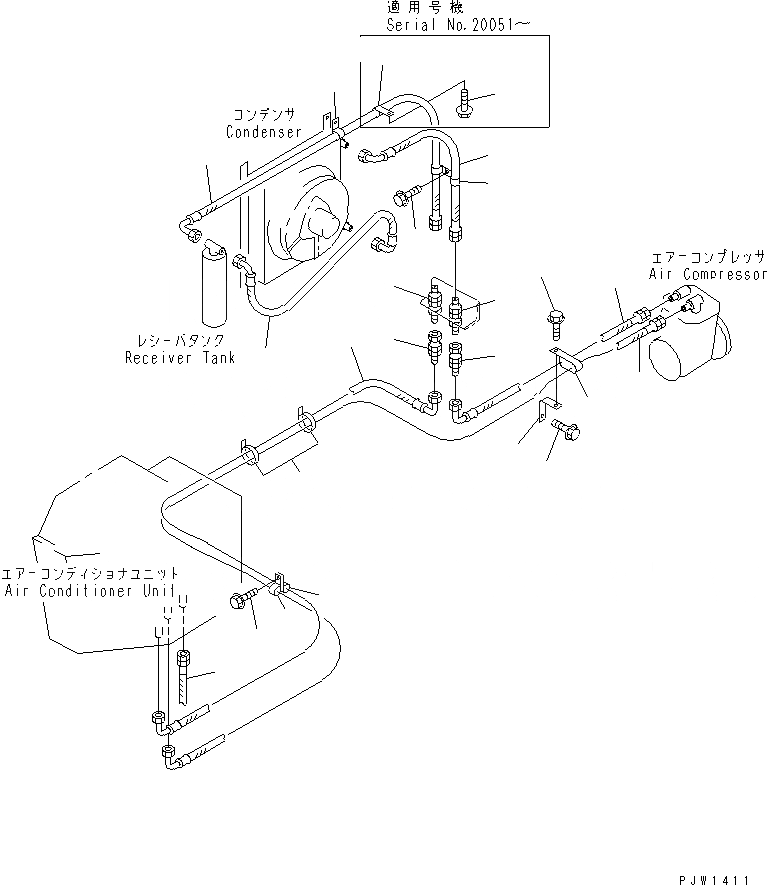 適用号機
Serial No.20051～

コンデンサ
Condenser

エアーコンプレッサ
Air Compressor

レシーバタンク
Receiver Tank

エアーコンディショナユニット
Air Conditioner Unit

PJW1411