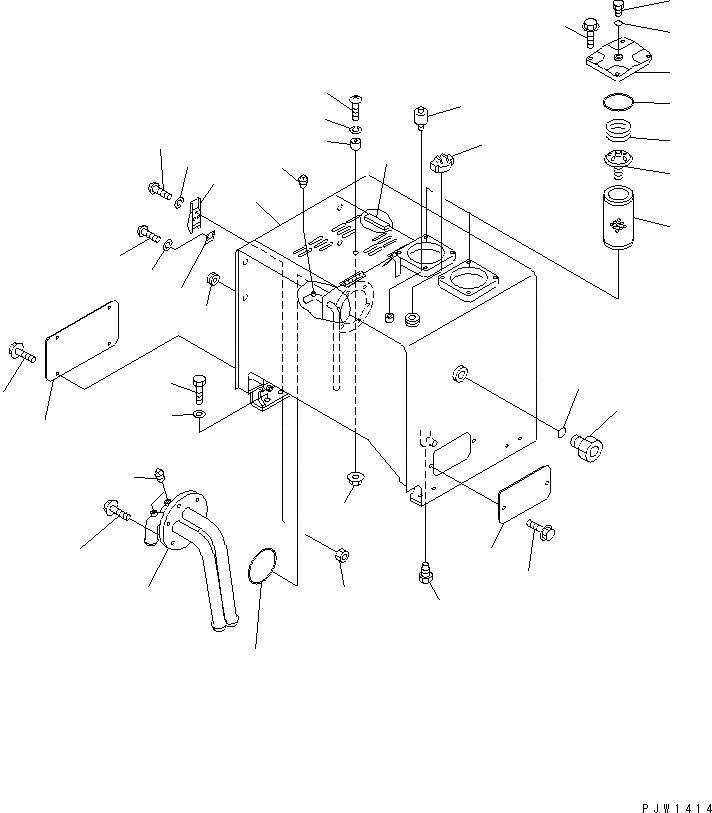 PJW1414