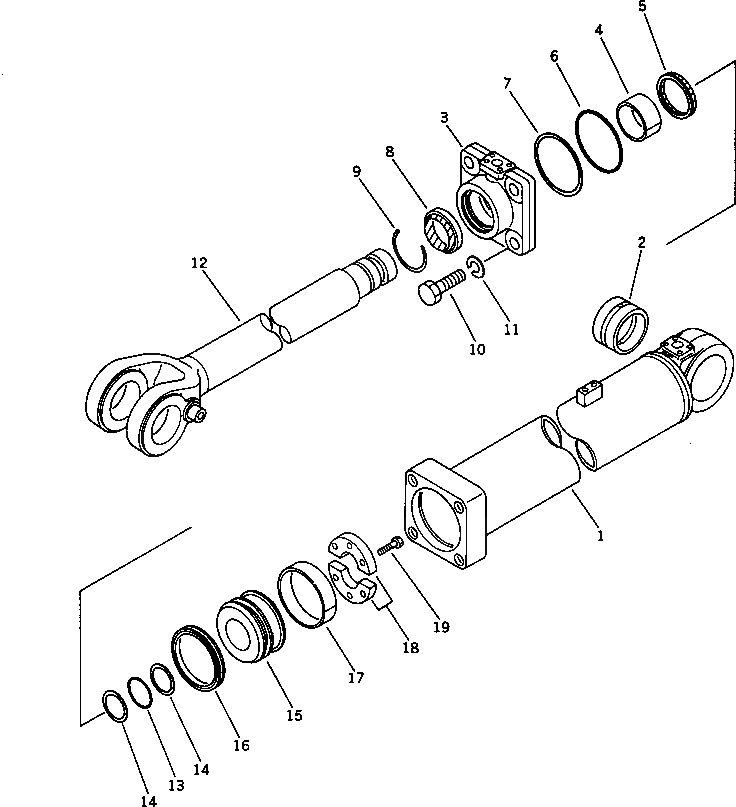 5
4
6
7
3
8
9
12
2
11
10
1
19
18
17
15
16
14
13
14