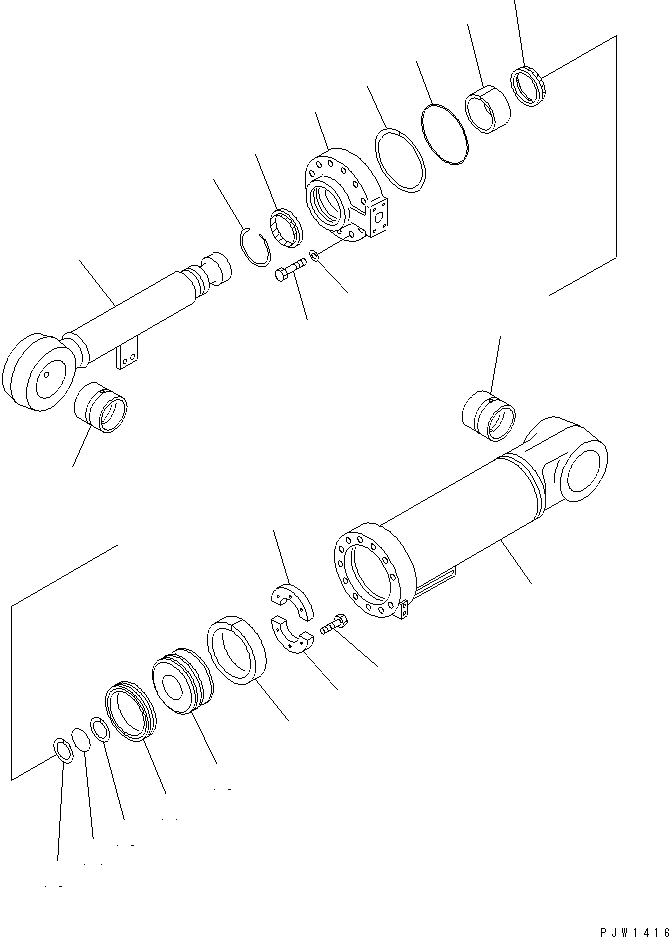 PJW1416