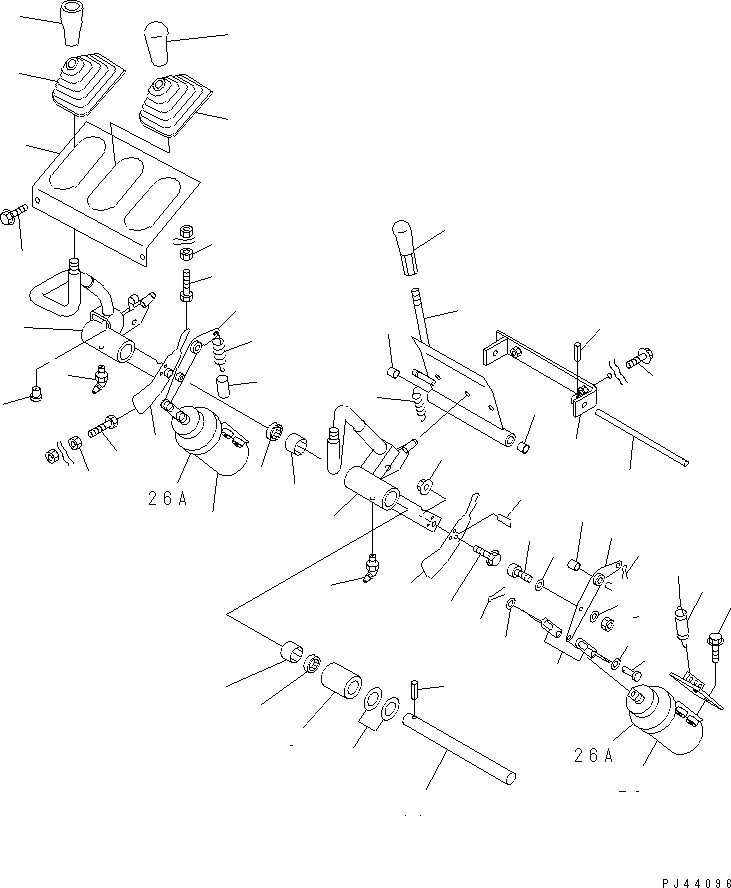 26A

26A

PJ44096