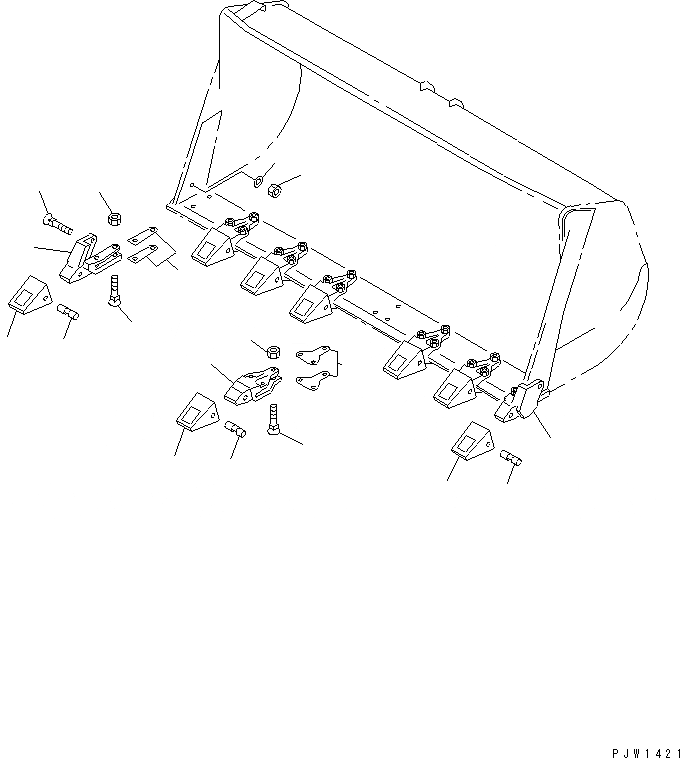 PJW1421