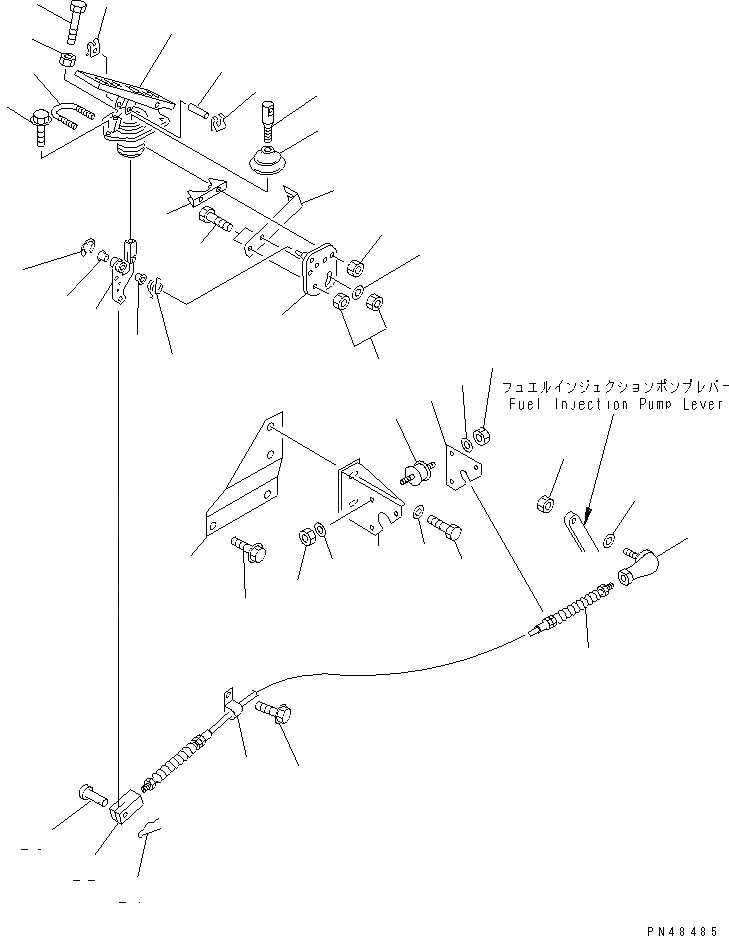 フュエルインジェクションポンプレバー
Fuel Injection Pump Lever

PN48485