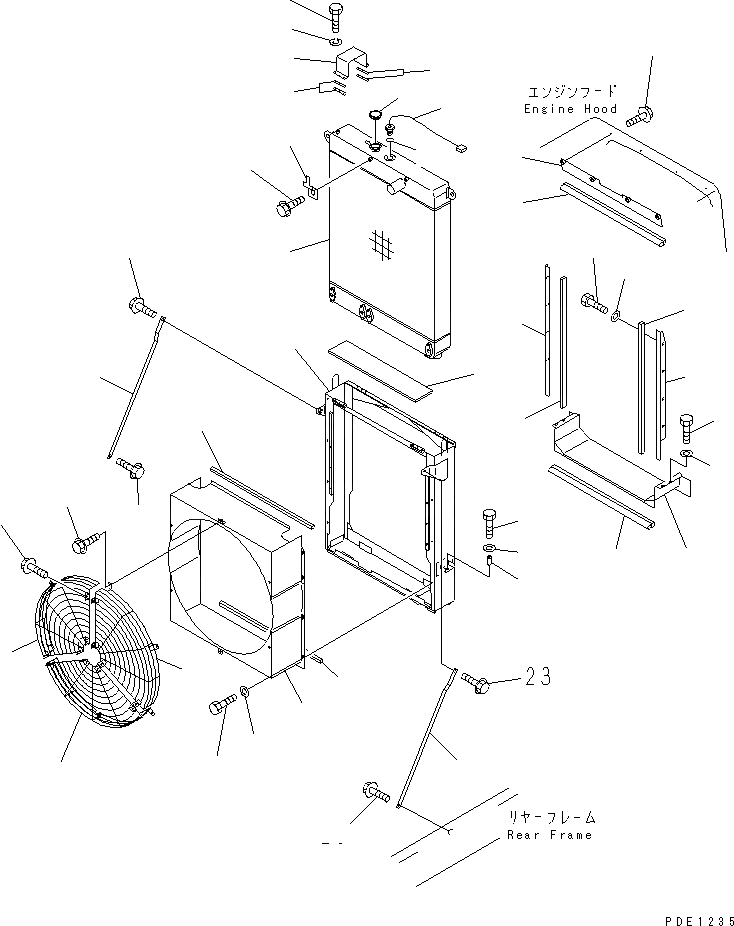 エンジンフード
Engine Hood

23

リヤーフレーム
Rear Frame

PDE1235