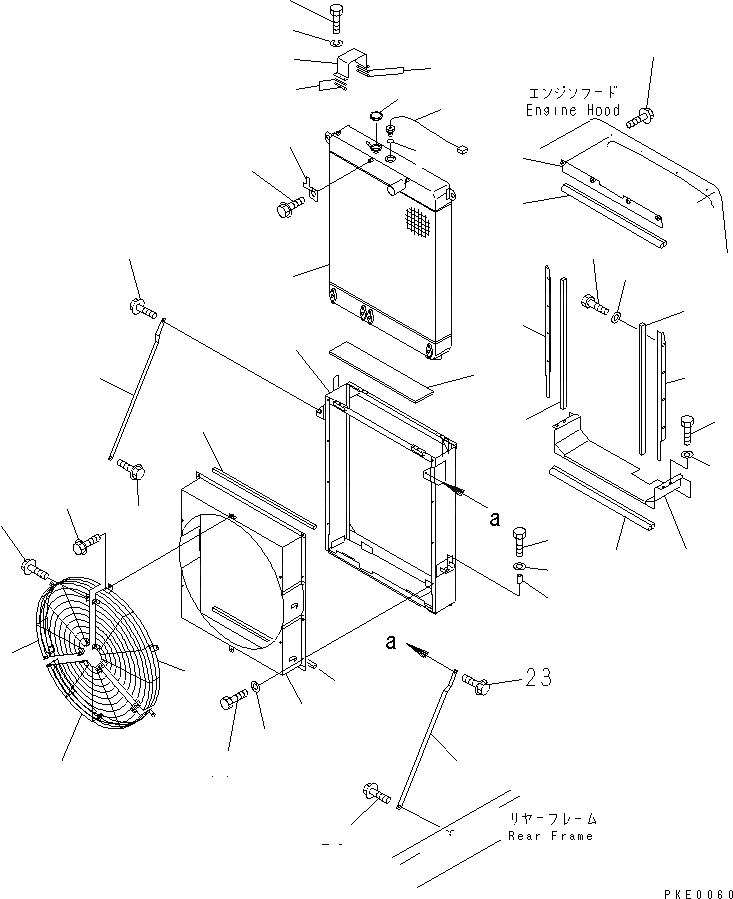 エンジンフード
Engine Hood

a

a

23

リヤーフレーム
Rear Frame

PKE0060