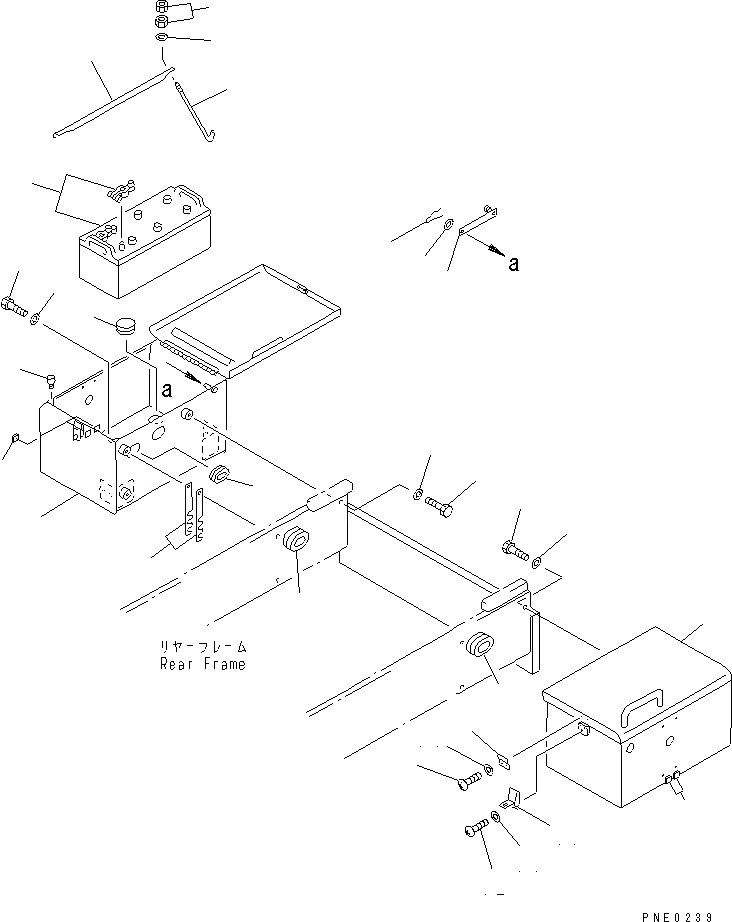 a
a
リヤーフレーム
Rear Frame
PNE0239