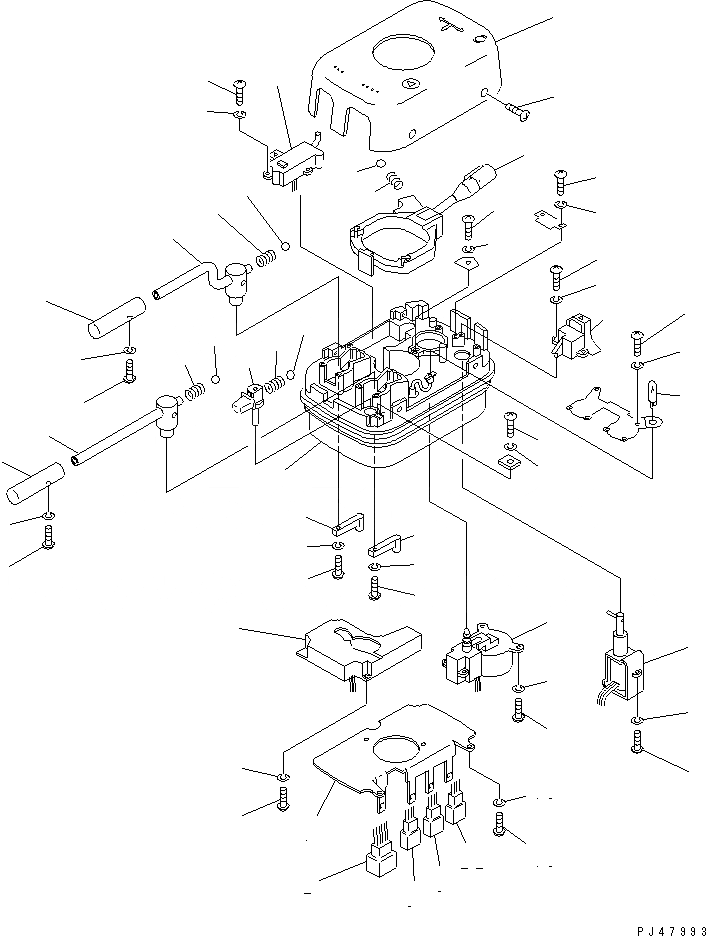 PJ47993