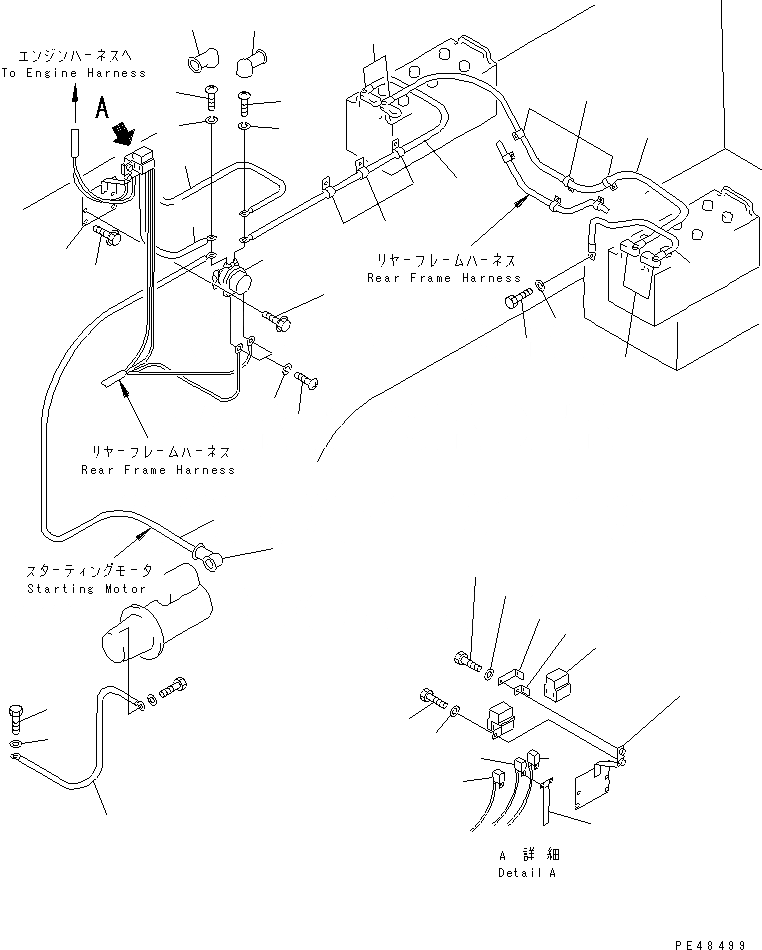 エンジンハーネスへ
To Engine Harness

A

リヤーフレームハーネス
Rear Frame Harness

リヤーフレームハーネス
Rear Frame Harness

スターティングモータ
Starting Motor

A 詳細
Detail A

PE48499