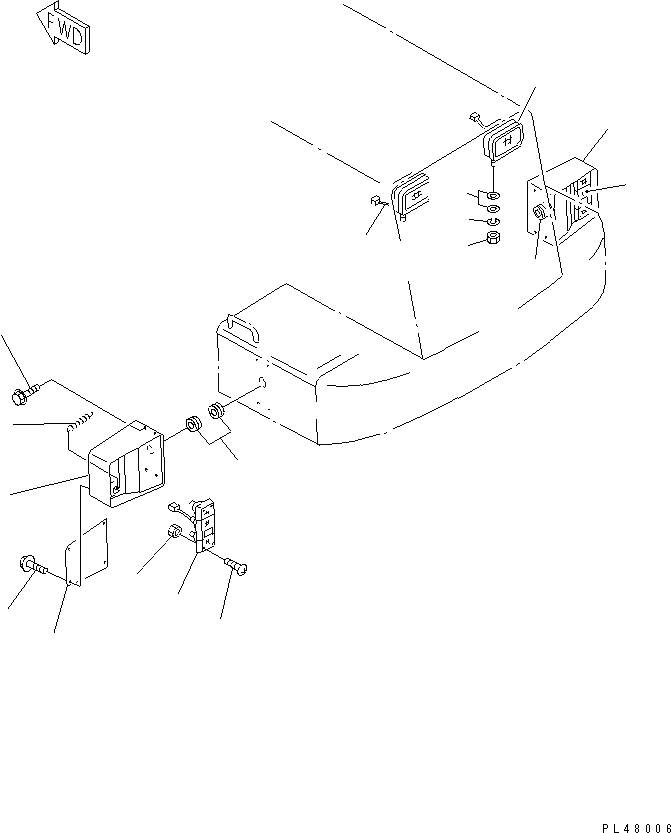 FWD

PL48006