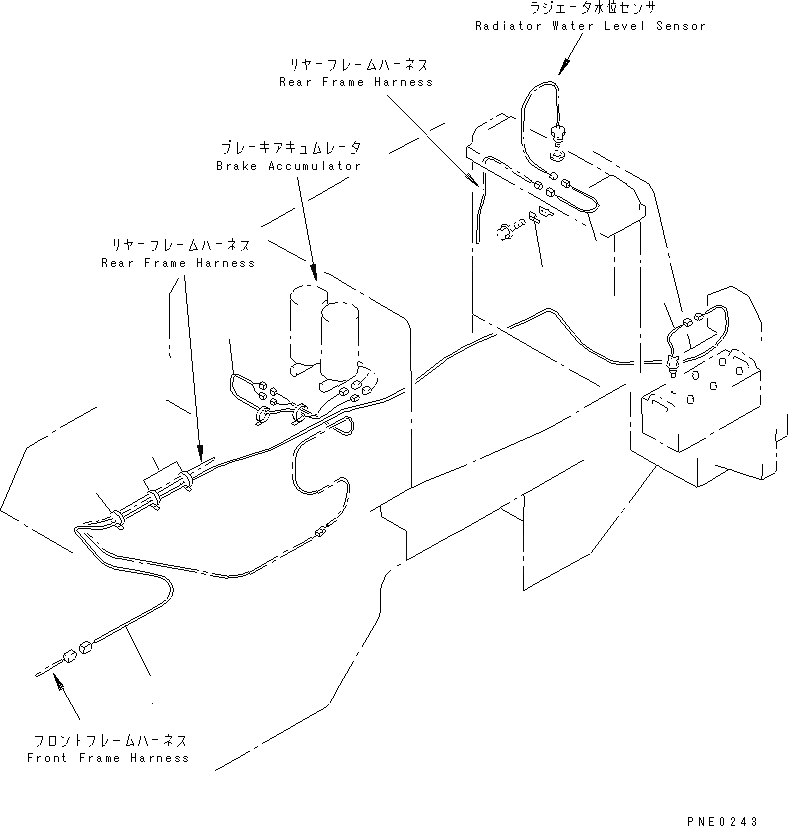 ラジエータ水位センサ
Radiator Water Level Sensor

リヤーフレームハーネス
Rear Frame Harness

ブレーキアキュムレータ
Brake Accumulator

リヤーフレームハーネス
Rear Frame Harness

フロントフレームハーネス
Front Frame Harness

PNE0243