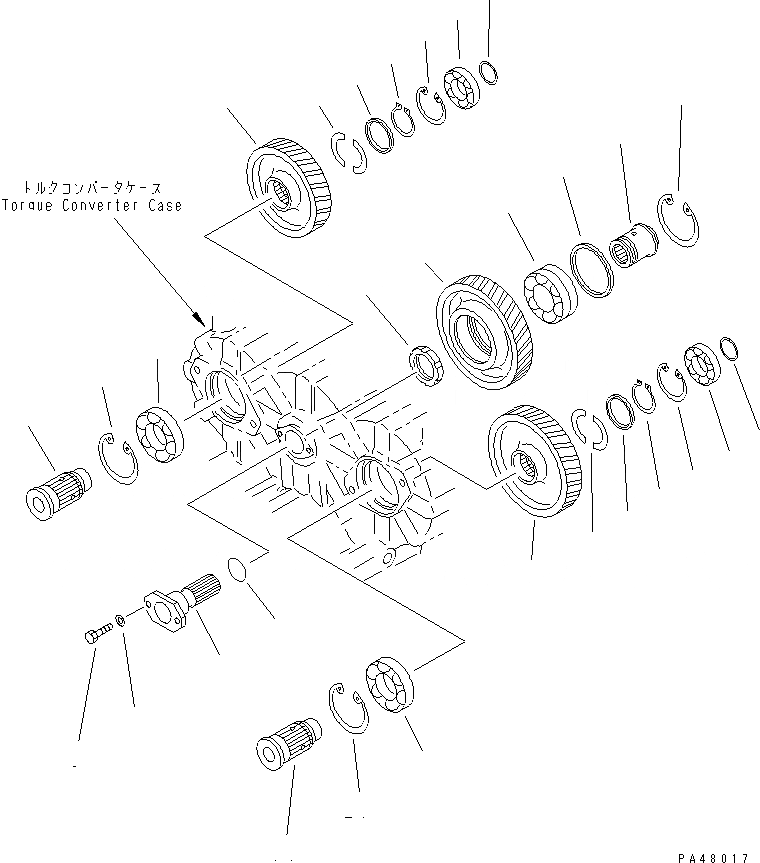 トルクコンバータケース
Torque Converter Case

PA48017