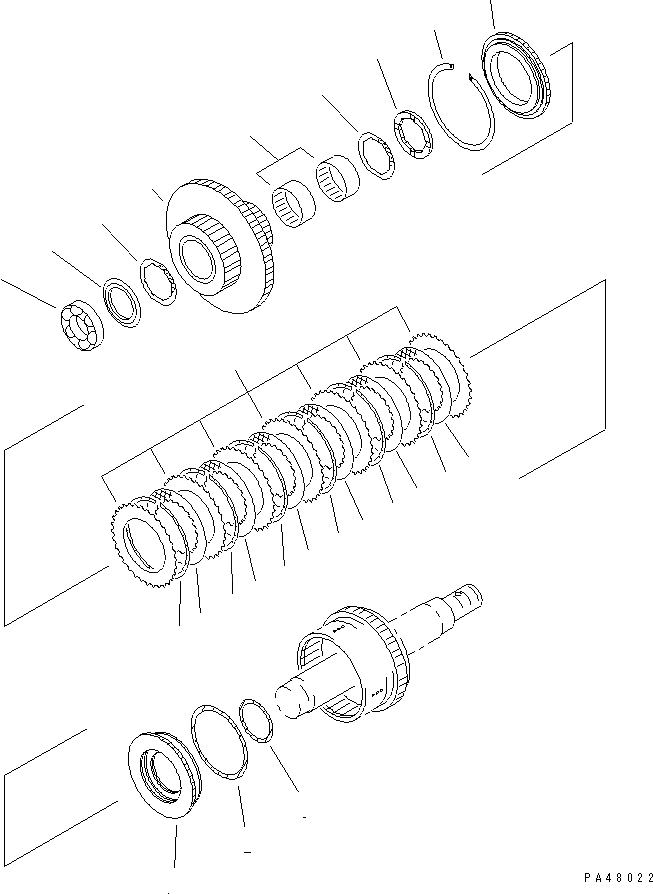 PA48022