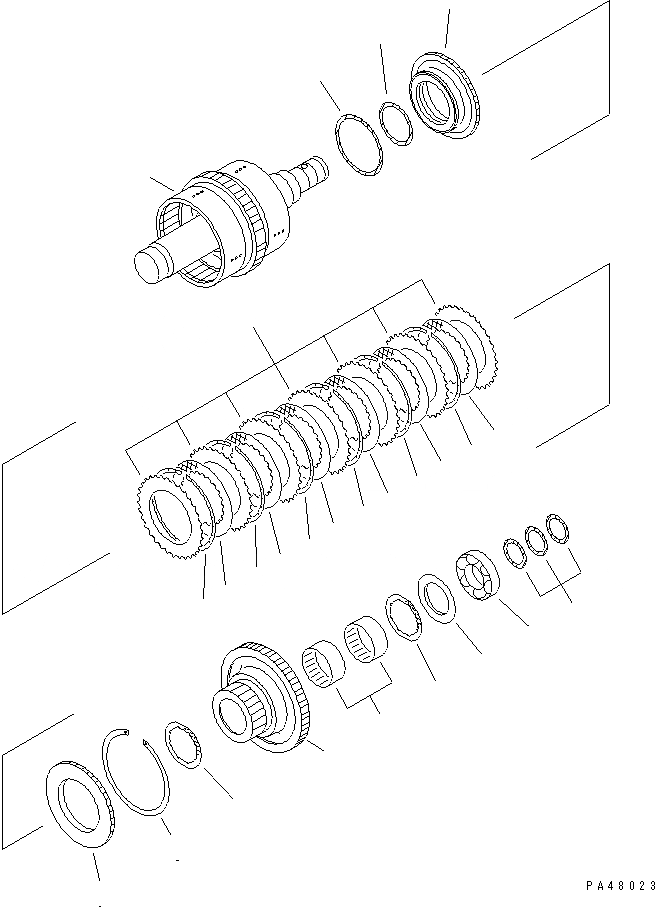 PA48023