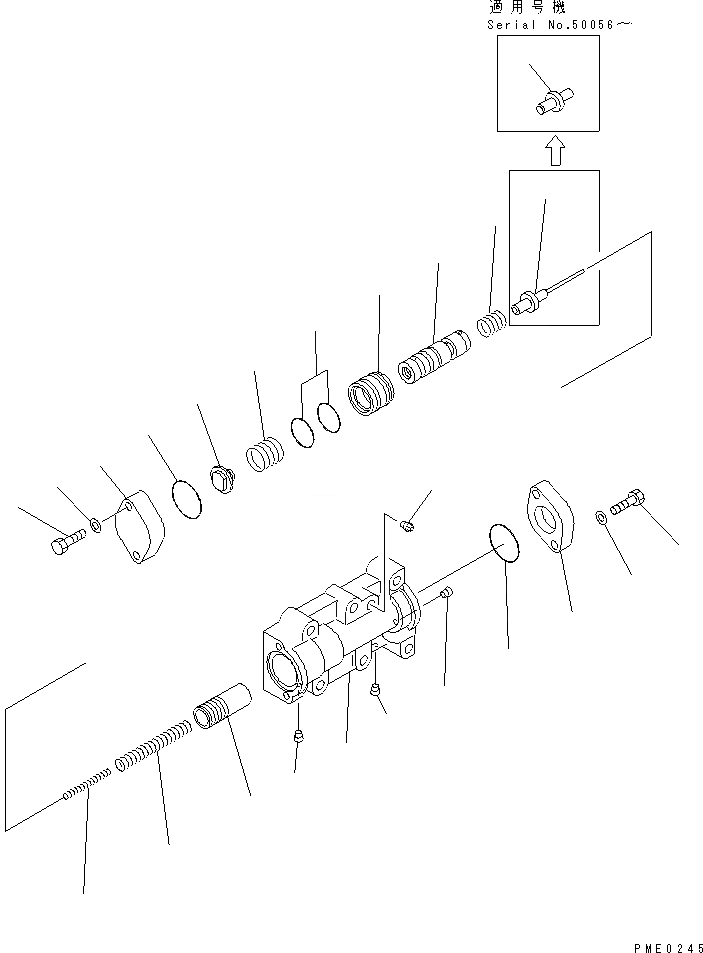 適用号機
Serial No.50056～

PME0245