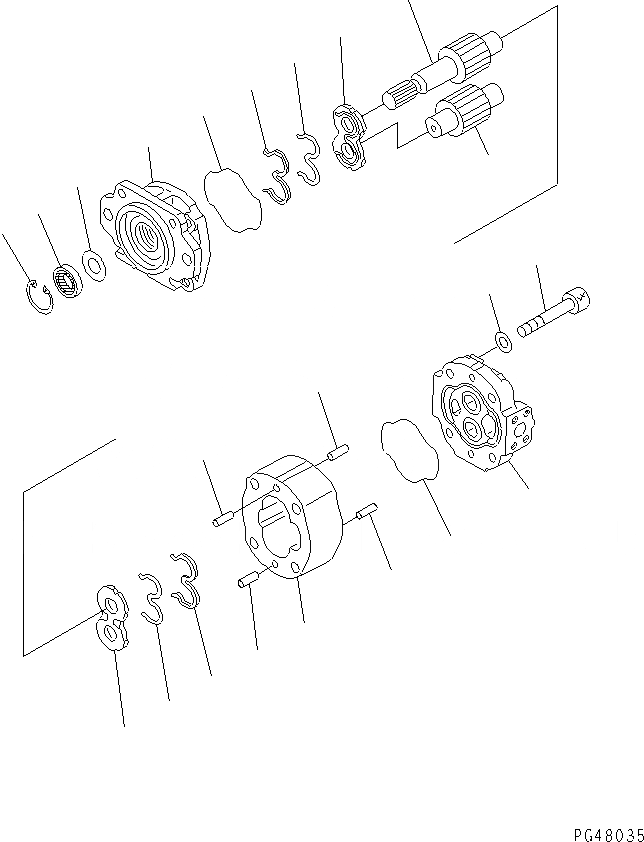 PG48035