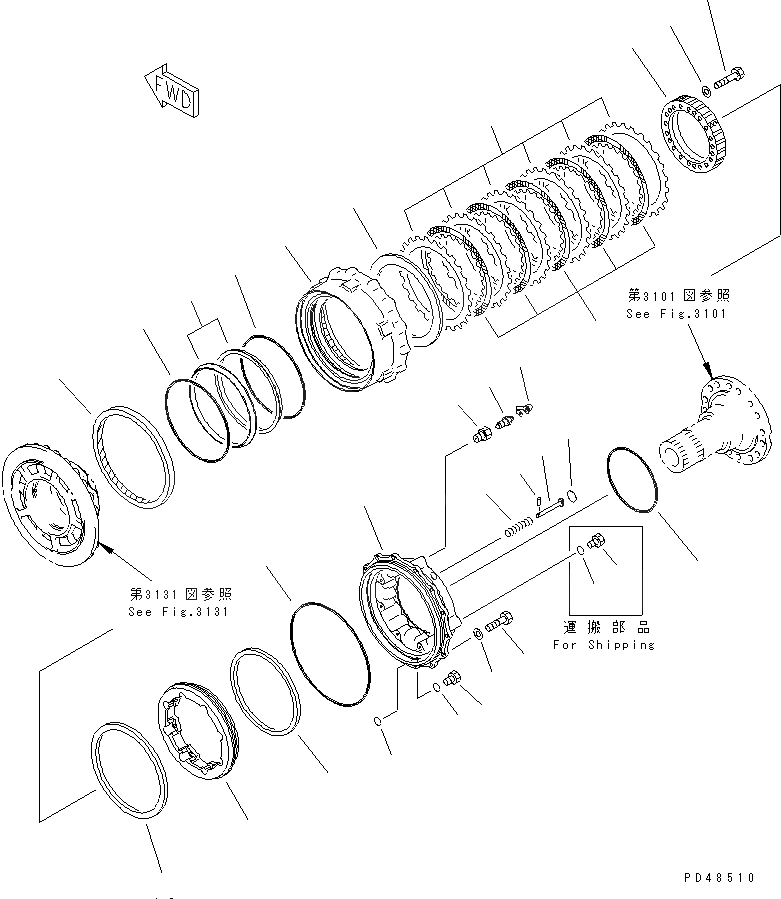 FWD

第3101図参照
See Fig.3101

第3131図参照
See Fig.3131

運搬部品
For Shipping

PD48510