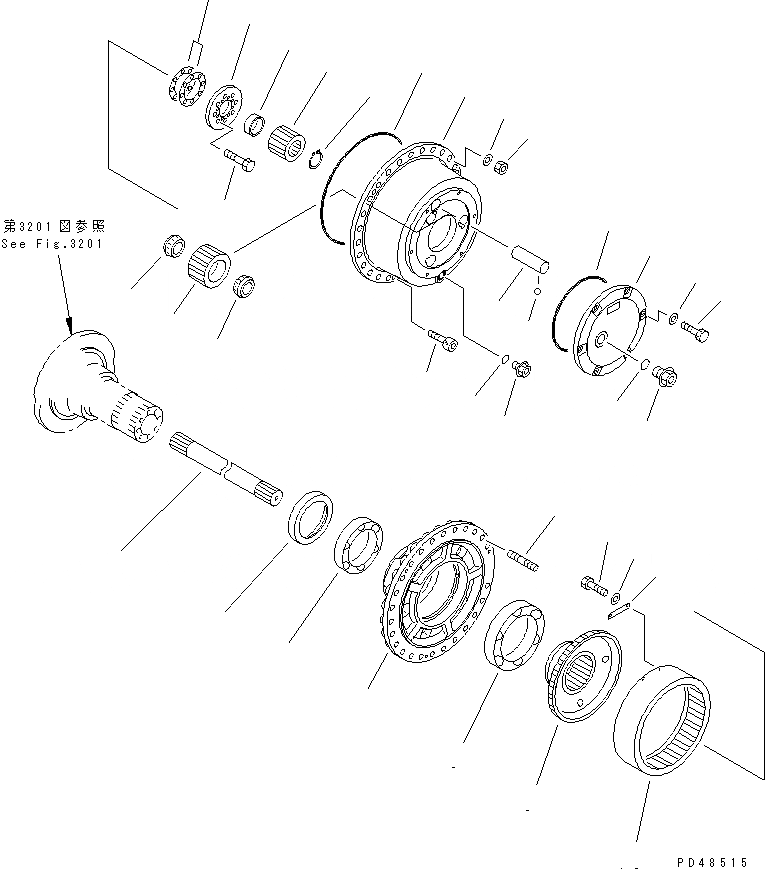 第3201図参照
See Fig.3201

PD48515