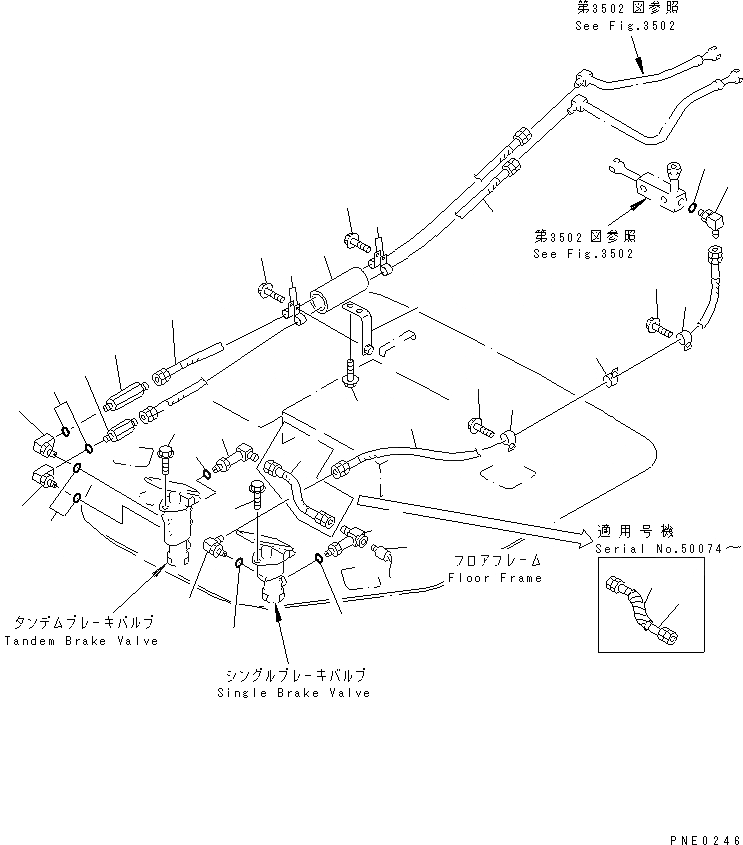 第3502図参照
See Fig.3502

第3502図参照
See Fig.3502

適用号機
Serial No.50074～

フロアフレーム
Floor Frame

タンデムブレーキバルブ
Tandem Brake Valve

シングルブレーキバルブ
Single Brake Valve

PNE0246