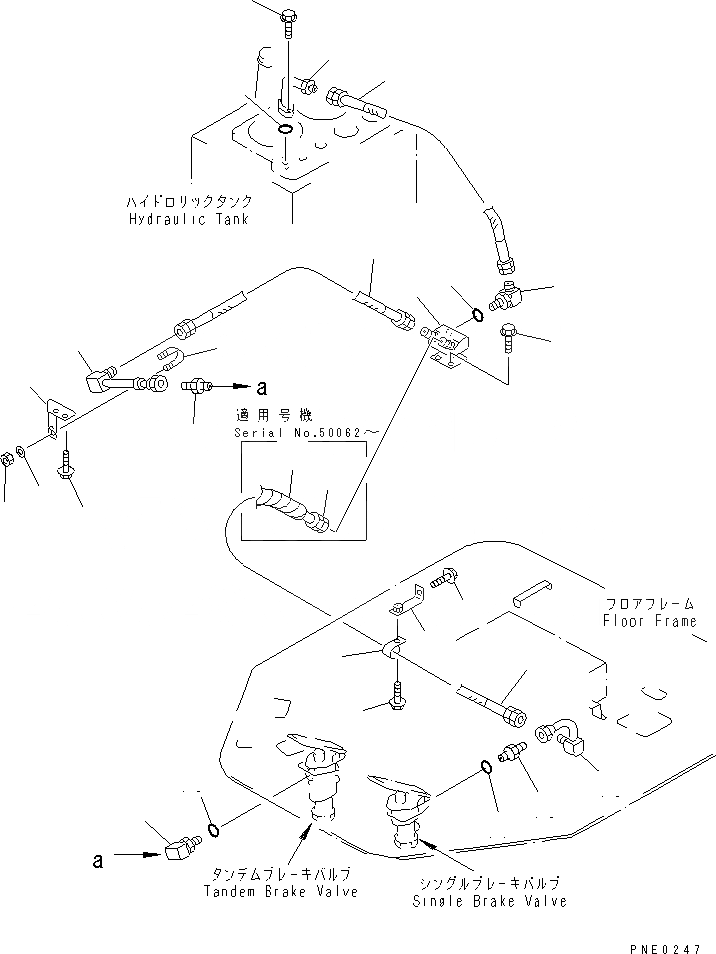 ハイドロリックタンク
Hydraulic Tank

a

適用号機
Serial No.50062～

フロアフレーム
Floor Frame

a

タンデムブレーキバルブ
Tandem Brake Valve

シングルブレーキバルブ
Single Brake Valve

PNE0247